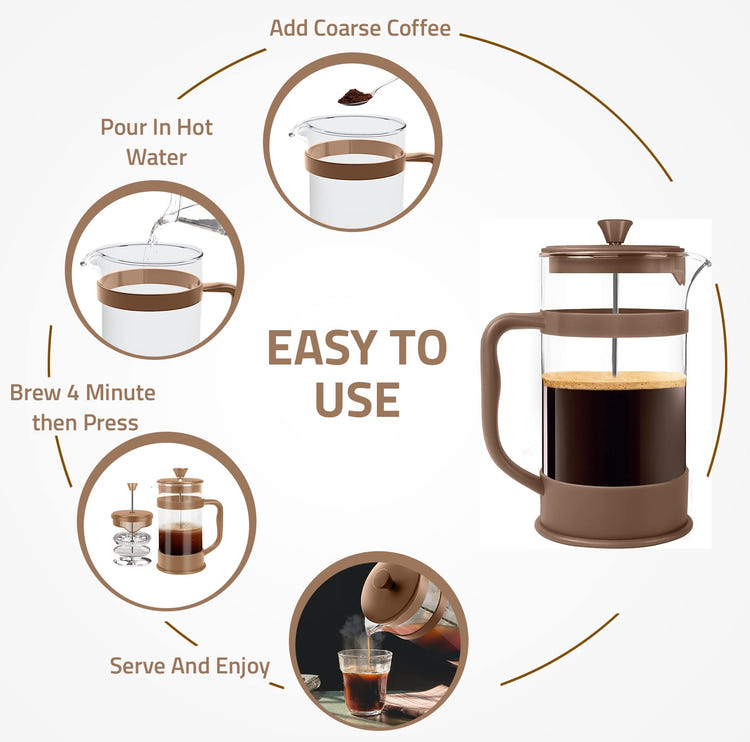 Add Coarse Coffee

Pour In Hot Water

EASY TO USE

Brew 4 Minute then Press

Serve And Enjoy