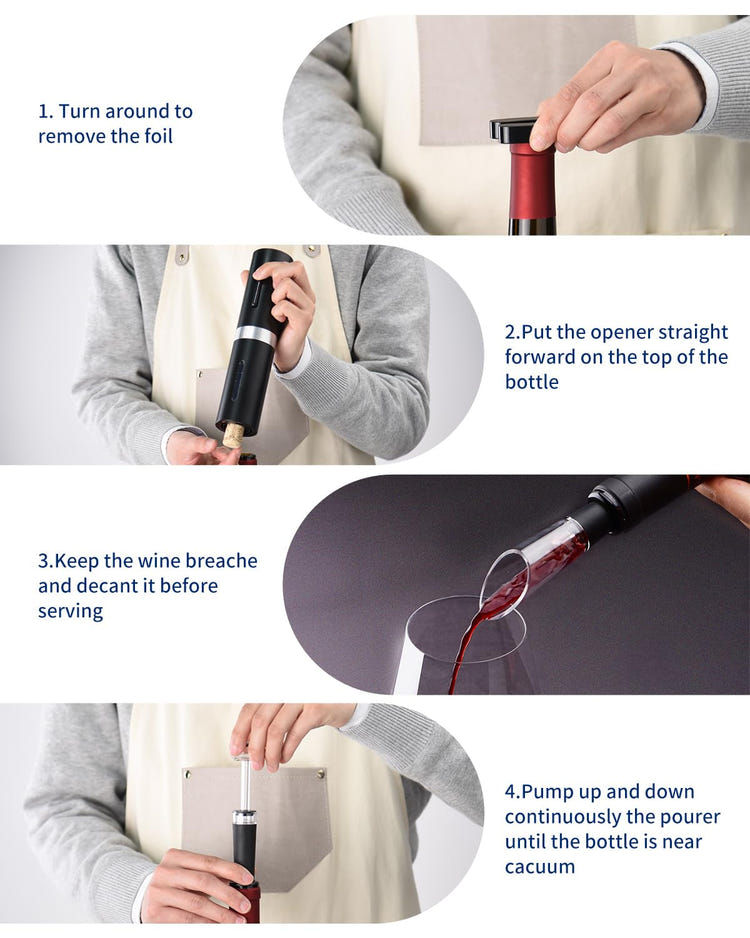 1. Turn around to remove the foil

2.Put the opener straight forward on the top of the bottle

3.Keep the wine breache and decant it before serving

4.Pump up and down continuously the pourer until the bottle is near cacuum